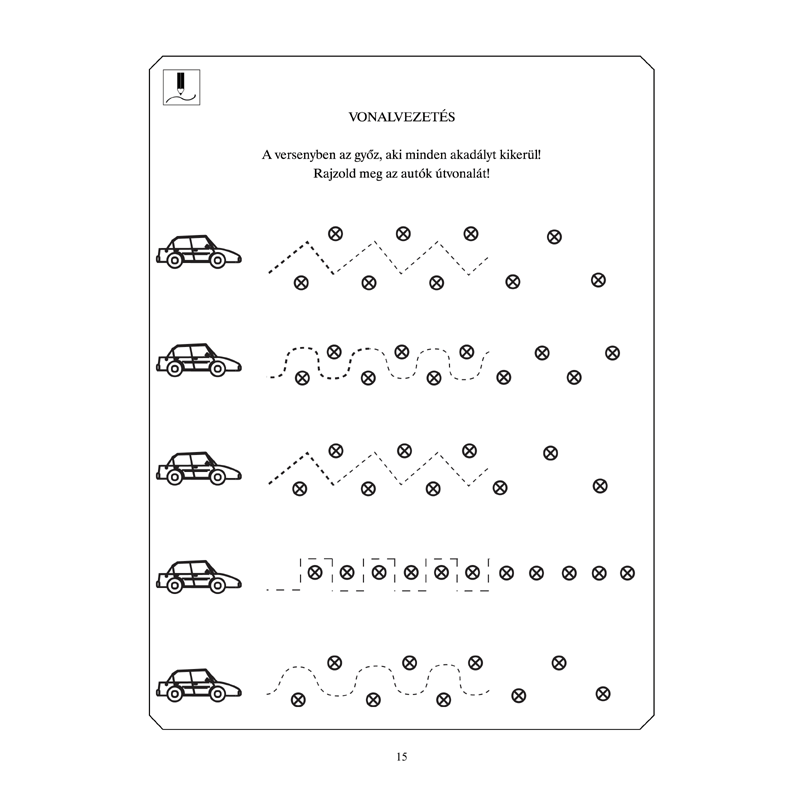 VONALVEZETÉS

A versenyben az győz, aki minden akadályt kikerül!
Rajzold meg az autók útvonalát!

15